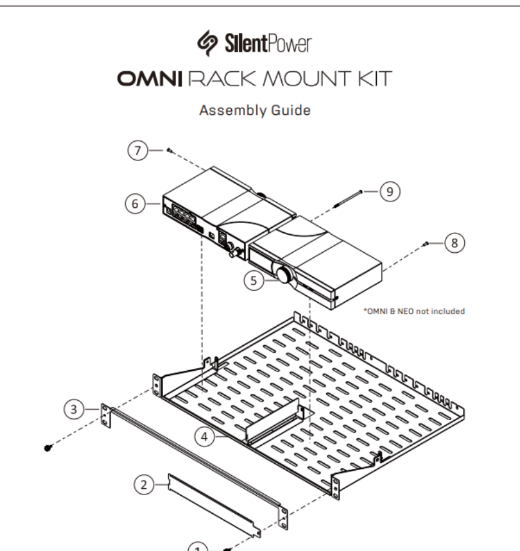 SilentPower

OMNI RACK MOUNT KIT

Assembly Guide

7

9

6

8

5

*OMNI & NEO not included

3

4

2

1